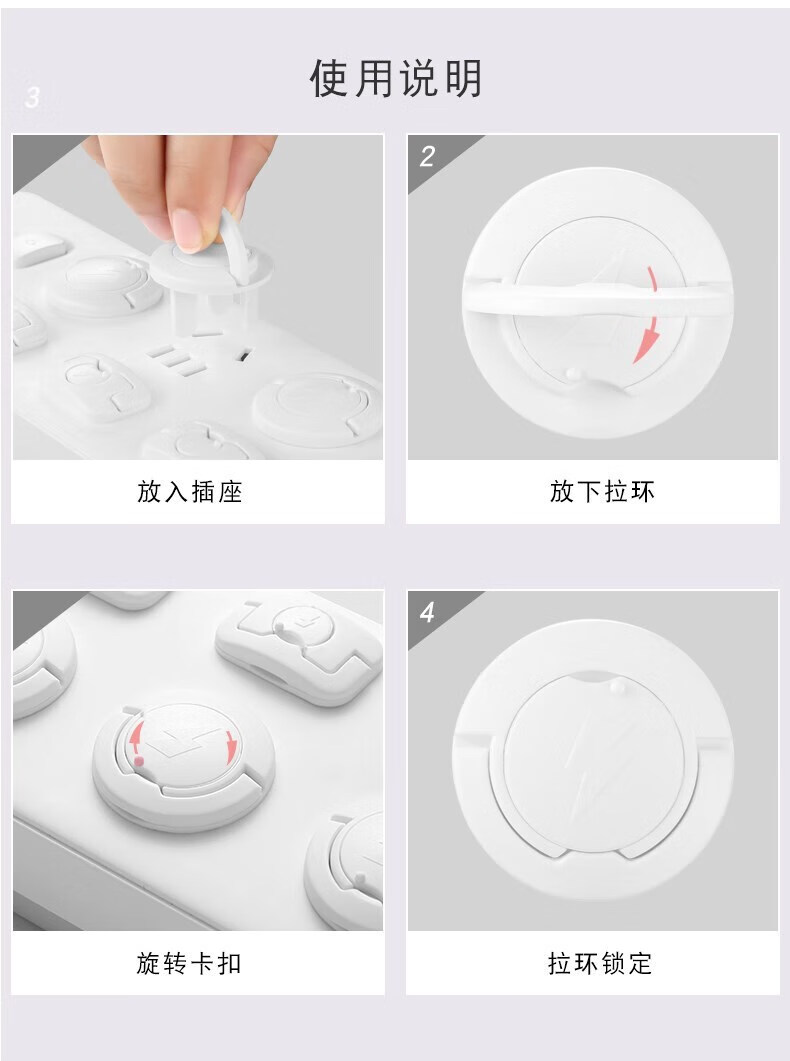 使用说明

3

放入插座

2

放下拉环

旋转卡扣

4

拉环锁定