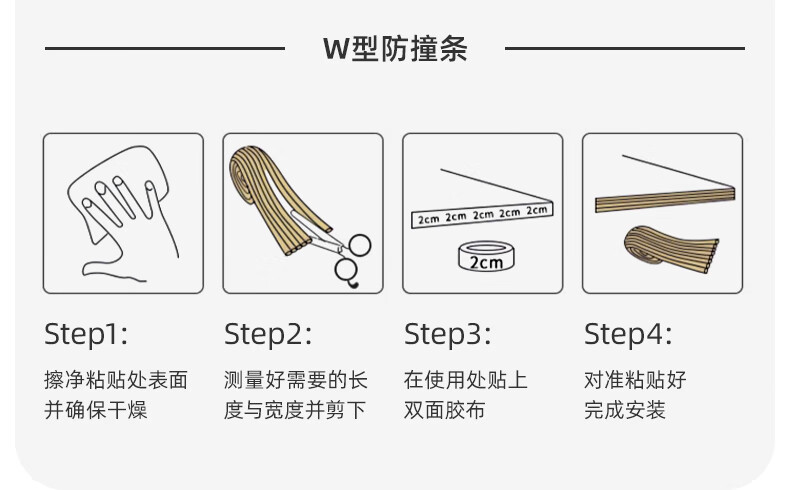 W型防撞条

2cm 2cm 2cm 2cm 2cm

2cm

Step1:

擦净粘贴处表面并确保干燥

Step2:

测量好需要的长度与宽度并剪下

Step3:

在使用处贴上双面胶布

Step4:

对准粘贴好完成安装