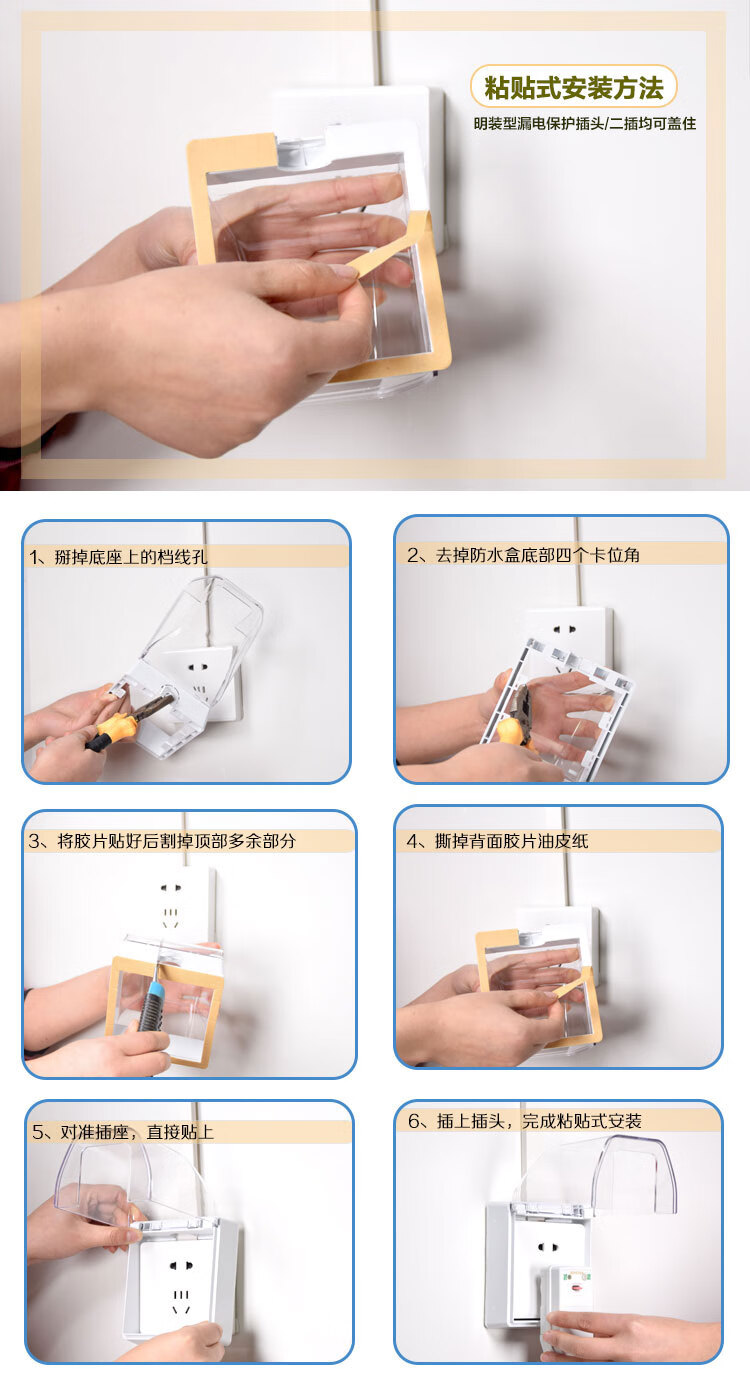 粘贴式安装方法
明装型漏电保护插头/二插均可盖住

1、掰掉底座上的档线孔

2、去掉防水盒底部四个卡位角

3、将胶片贴好后割掉顶部多余部分

4、撕掉背面胶片油皮纸

5、对准插座，直接贴上

6、插上插头，完成粘贴式安装