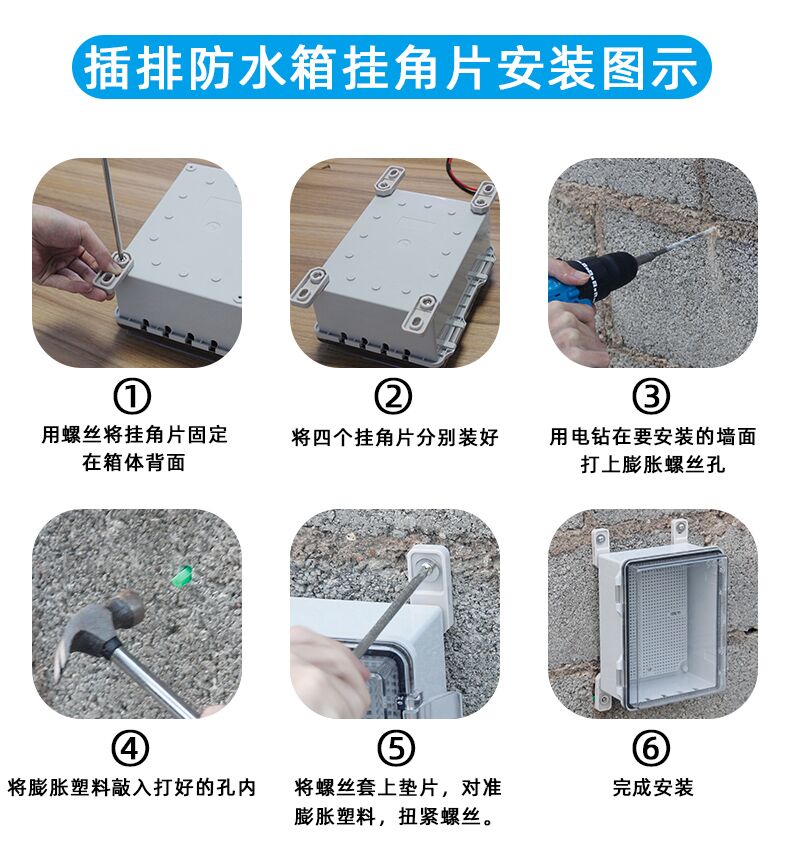 插排防水箱挂角片安装图示

①
用螺丝将挂角片固定在箱体背面

②
将四个挂角片分别装好

③
用电钻在要安装的墙面打上膨胀螺丝孔

④
将膨胀塑料敲入打好的孔内

⑤
将螺丝套上垫片，对准膨胀塑料，扭紧螺丝。

⑥
完成安装