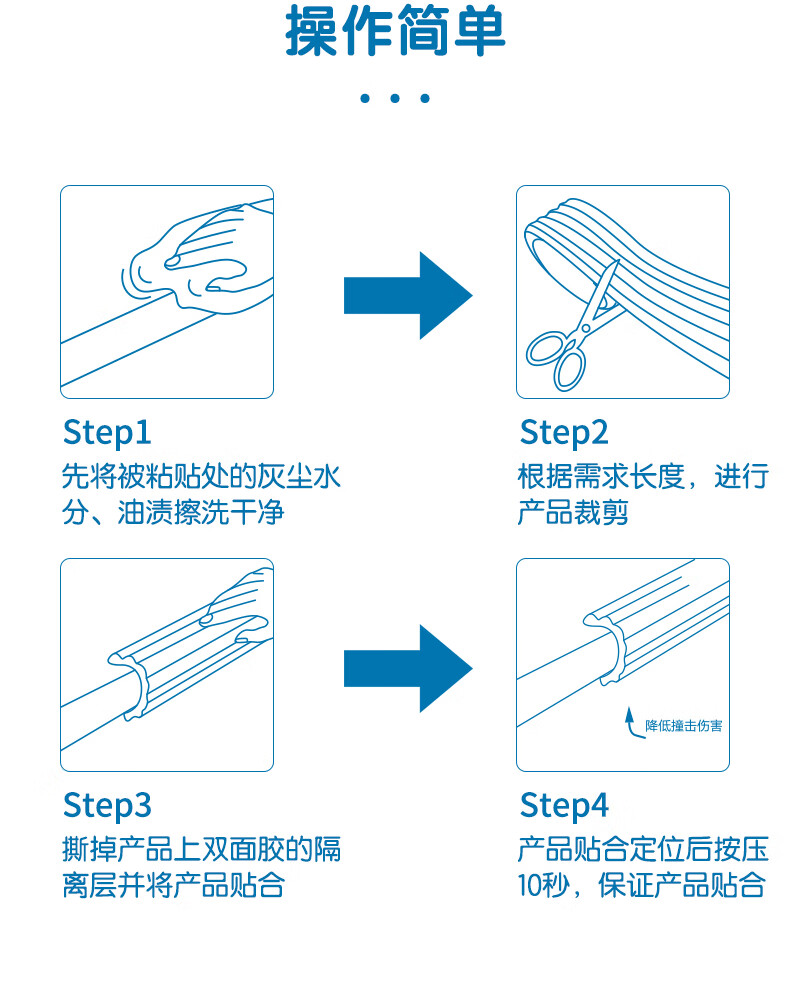 操作简单

• • •

Step1
先将被粘贴处的灰尘水分、油渍擦洗干净

Step2
根据需求长度，进行产品裁剪

Step3
撕掉产品上双面胶的隔离层并将产品贴合

降低撞击伤害

Step4
产品贴合定位后按压10秒，保证产品贴合