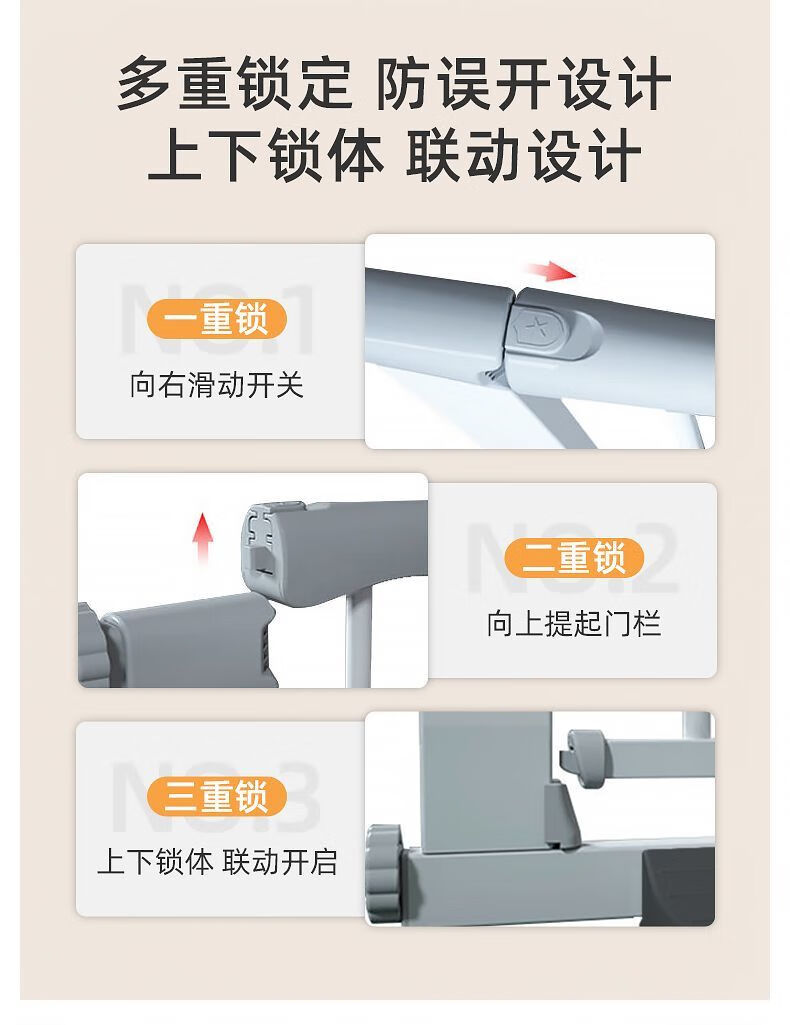 多重锁定 防误开设计
上下锁体 联动设计

NO.1
一重锁
向右滑动开关

NO.2
二重锁
向上提起门栏

NO.3
三重锁
上下锁体 联动开启