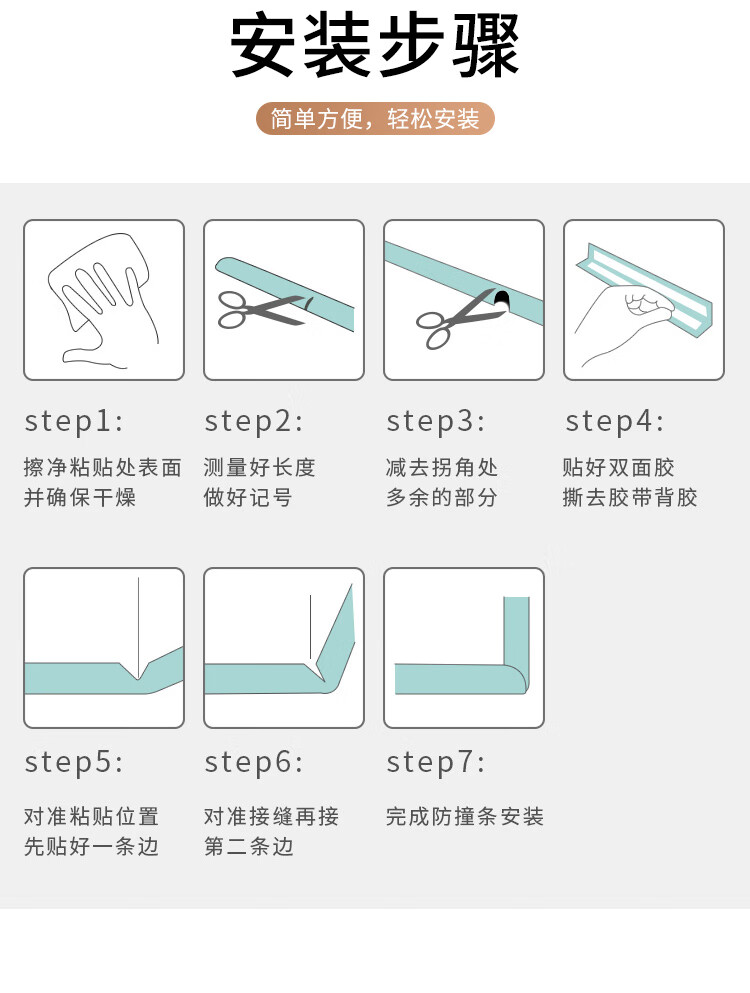 安装步骤

简单方便，轻松安装

step1:
擦净粘贴处表面
并确保干燥

step2:
测量好长度
做好记号

step3:
减去拐角处
多余的部分

step4:
贴好双面胶
撕去胶带背胶

step5:
对准粘贴位置
先贴好一条边

step6:
对准接缝再接
第二条边

step7:
完成防撞条安装