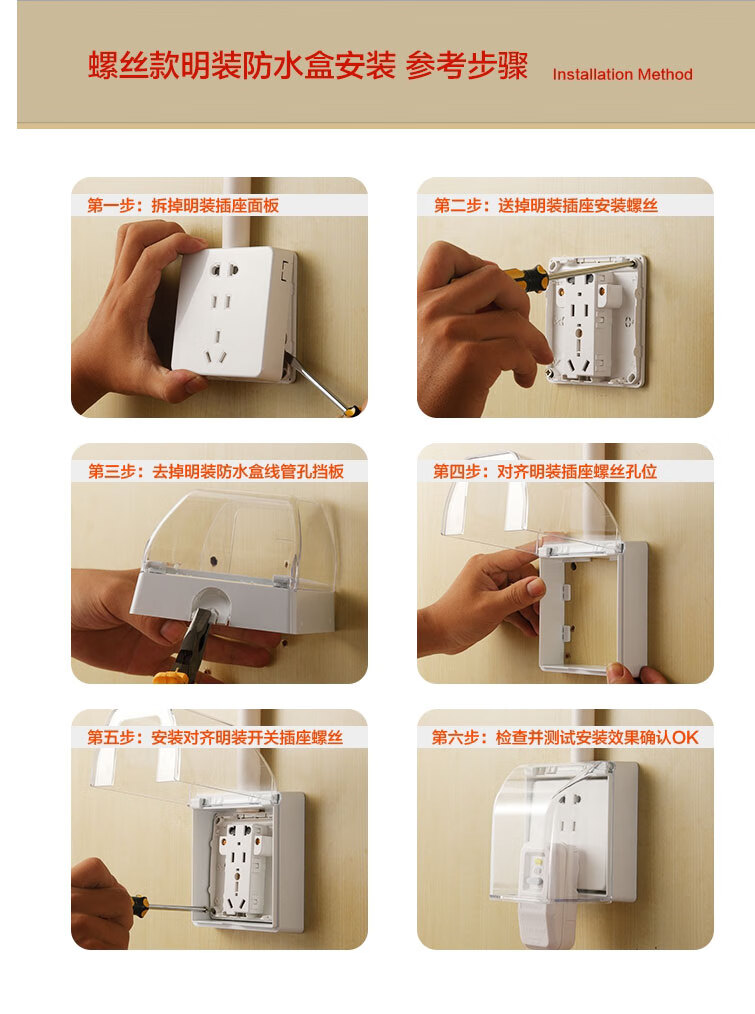 螺丝款明装防水盒安装 参考步骤 Installation Method

第一步：拆掉明装插座面板

第二步：送掉明装插座安装螺丝

第三步：去掉明装防水盒线管孔挡板

第四步：对齐明装插座螺丝孔位

第五步：安装对齐明装开关插座螺丝

第六步：检查并测试安装效果确认OK