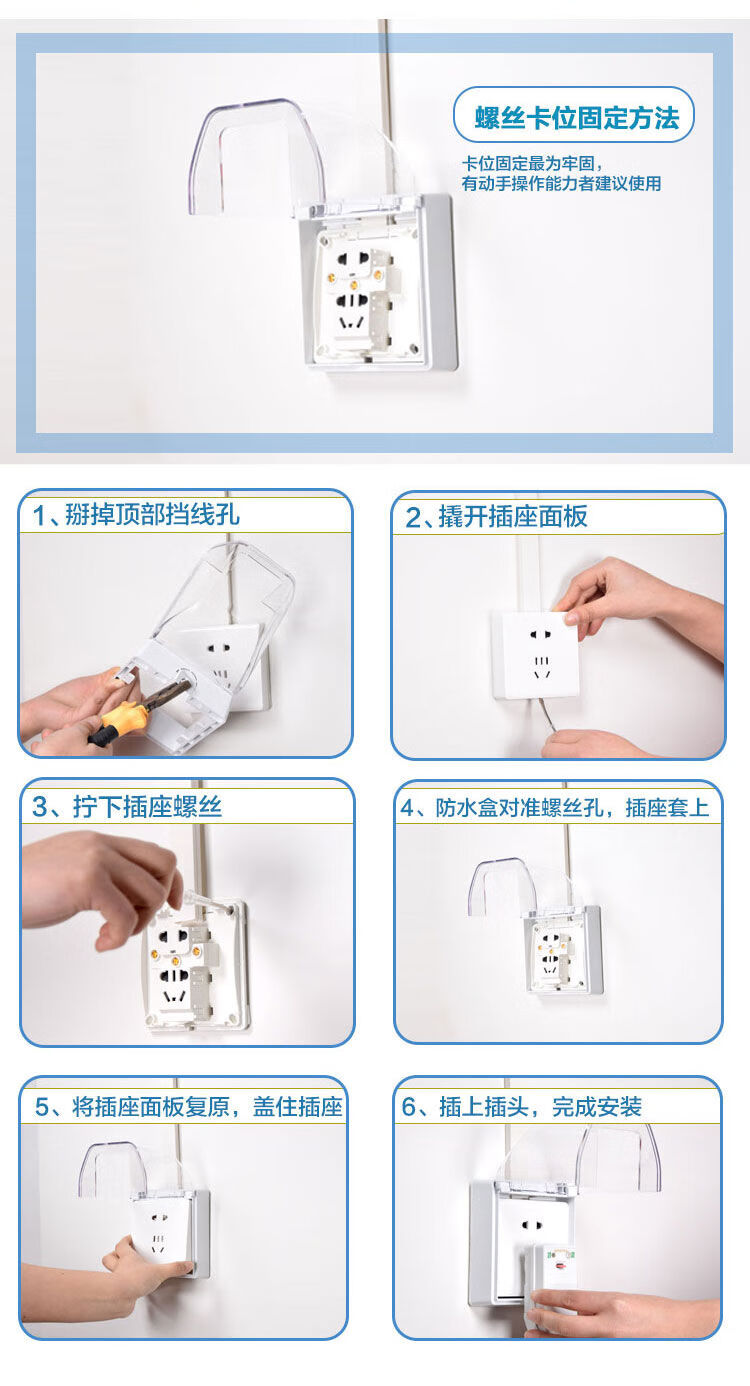 螺丝卡位固定方法

卡位固定最为牢固，
有动手操作能力者建议使用

1、掰掉顶部挡线孔

2、撬开插座面板

3、拧下插座螺丝

4、防水盒对准螺丝孔，插座套上

5、将插座面板复原，盖住插座

6、插上插头，完成安装