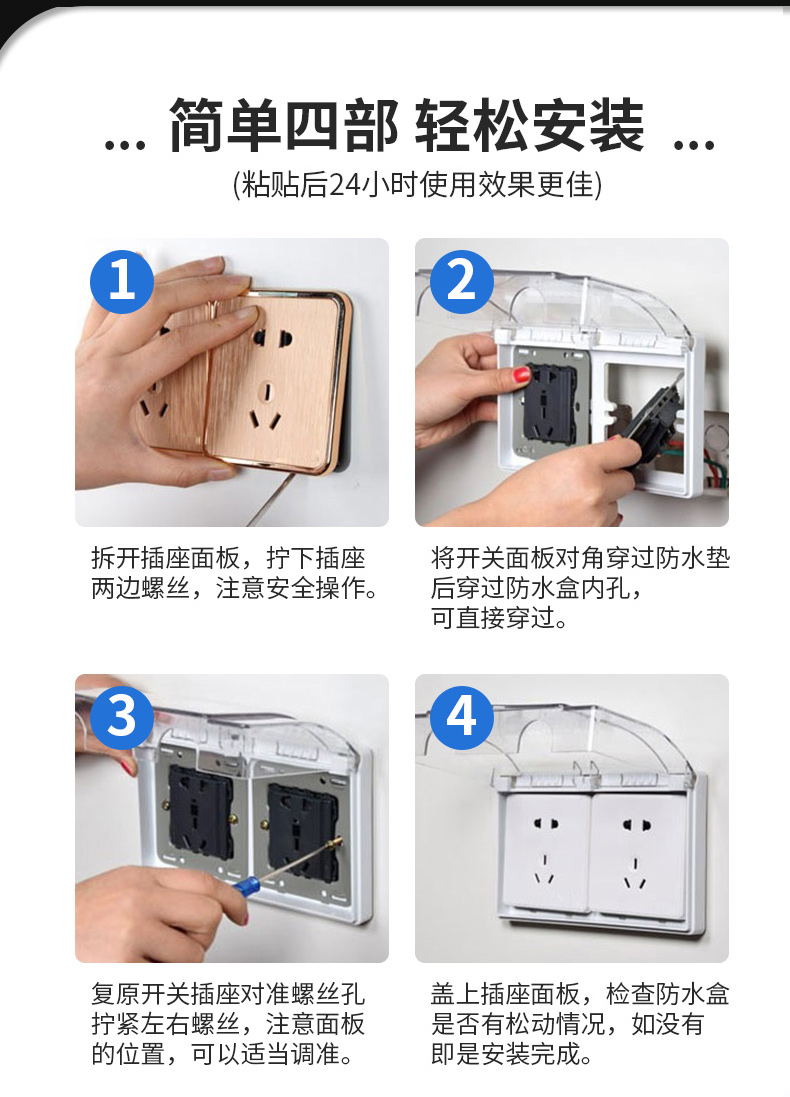 ... 简单四部 轻松安装 ...
(粘贴后24小时使用效果更佳)

1

拆开插座面板，拧下插座两边螺丝，注意安全操作。

2

将开关面板对角穿过防水垫后穿过防水盒内孔，可直接穿过。

3

复原开关插座对准螺丝孔拧紧左右螺丝，注意面板的位置，可以适当调准。

4

盖上插座面板，检查防水盒是否有松动情况，如没有即是安装完成。