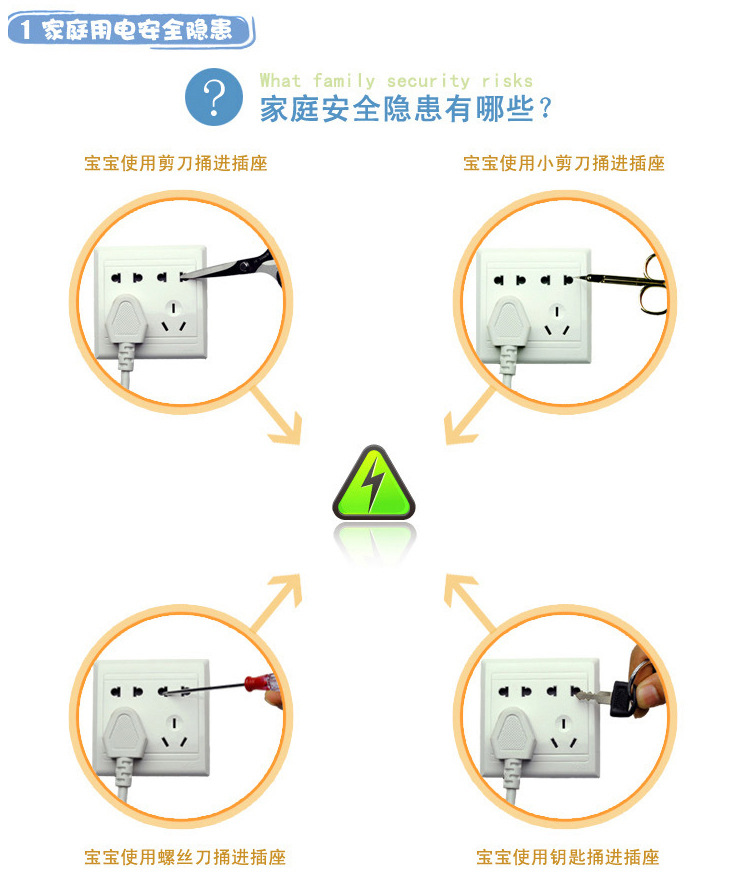 1 家庭用电安全隐患

?

What family security risks
家庭安全隐患有哪些？

宝宝使用剪刀捅进插座

宝宝使用小剪刀捅进插座

宝宝使用螺丝刀捅进插座

宝宝使用钥匙捅进插座