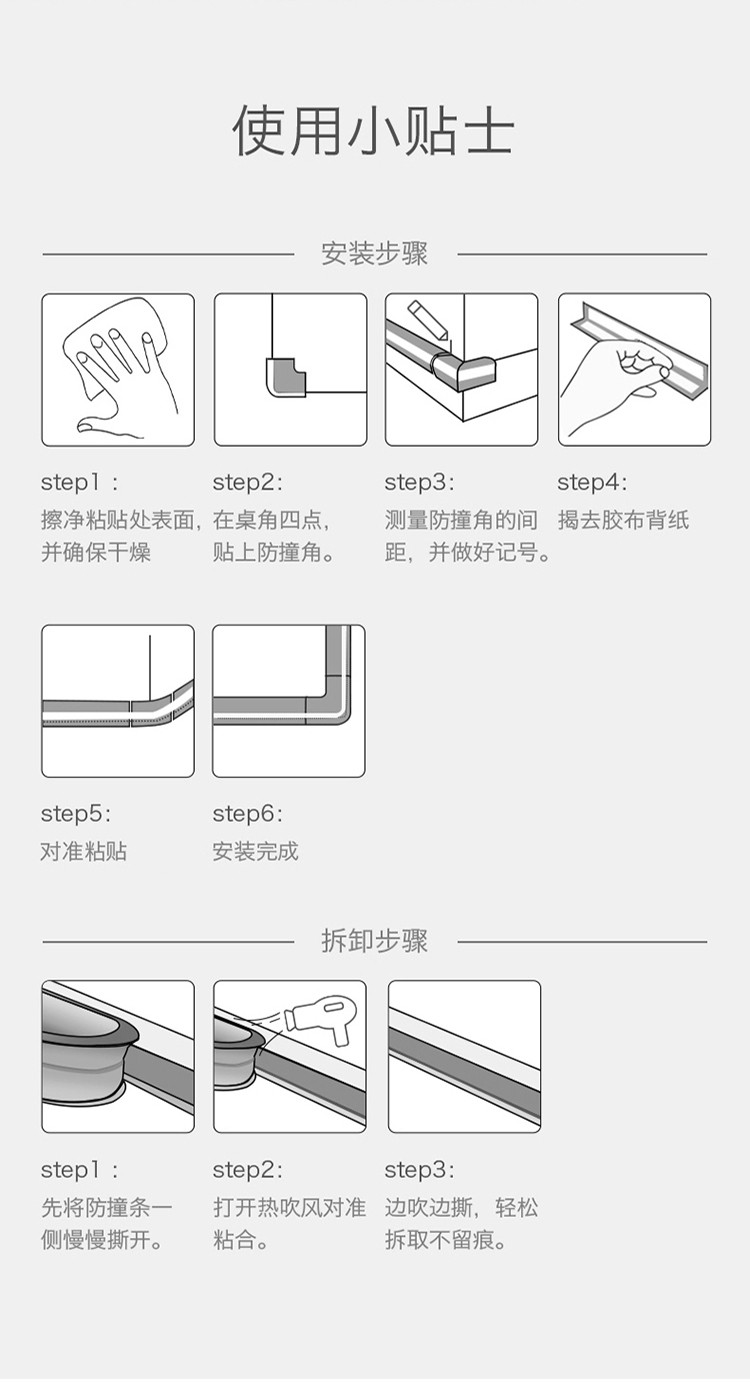 使用小贴士

安装步骤

step1：
擦净粘贴处表面，并确保干燥

step2:
在桌角四点，贴上防撞角。

step3:
测量防撞角的间距，并做好记号。

step4:
揭去胶布背纸

step5:
对准粘贴

step6:
安装完成

拆卸步骤

step1：
先将防撞条一侧慢慢撕开。

step2:
打开热吹风对准粘合。

step3:
边吹边撕，轻松拆取不留痕。