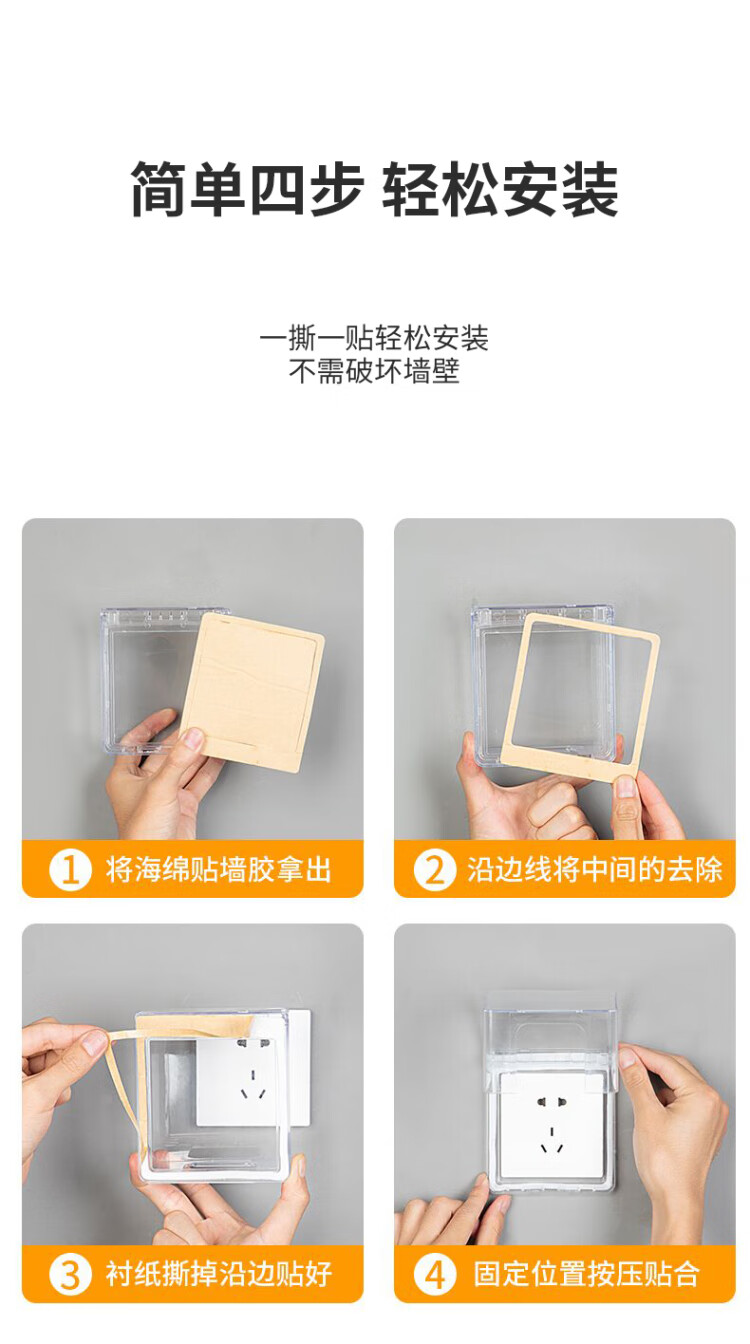 简单四步 轻松安装

一撕一贴轻松安装
不需破坏墙壁

1 将海绵贴墙胶拿出

2 沿边线将中间的去除

3 衬纸撕掉沿边贴好

4 固定位置按压贴合