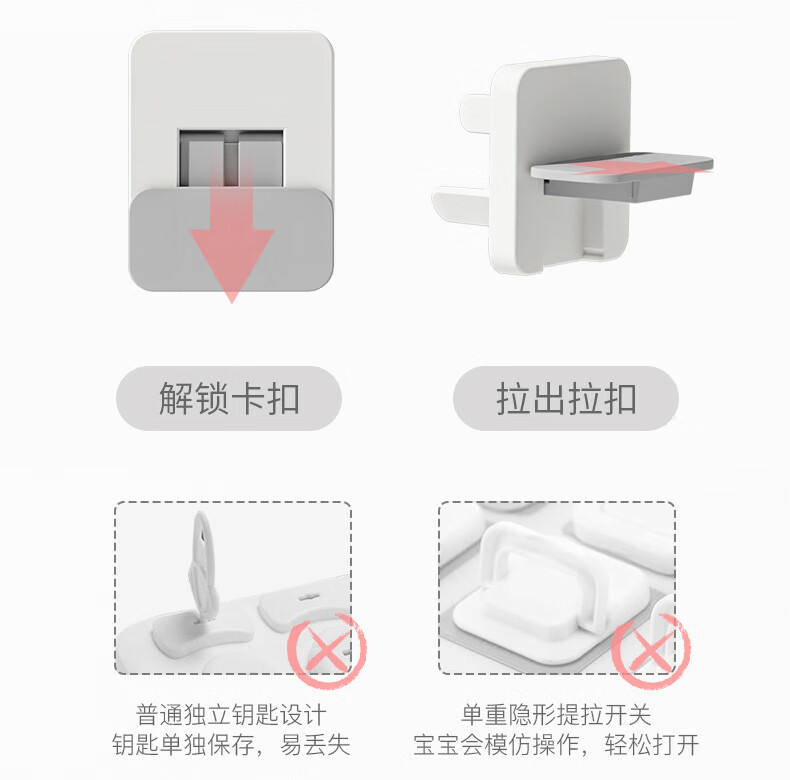 解锁卡扣

拉出拉扣

普通独立钥匙设计
钥匙单独保存，易丢失

单重隐形提拉开关
宝宝会模仿操作，轻松打开