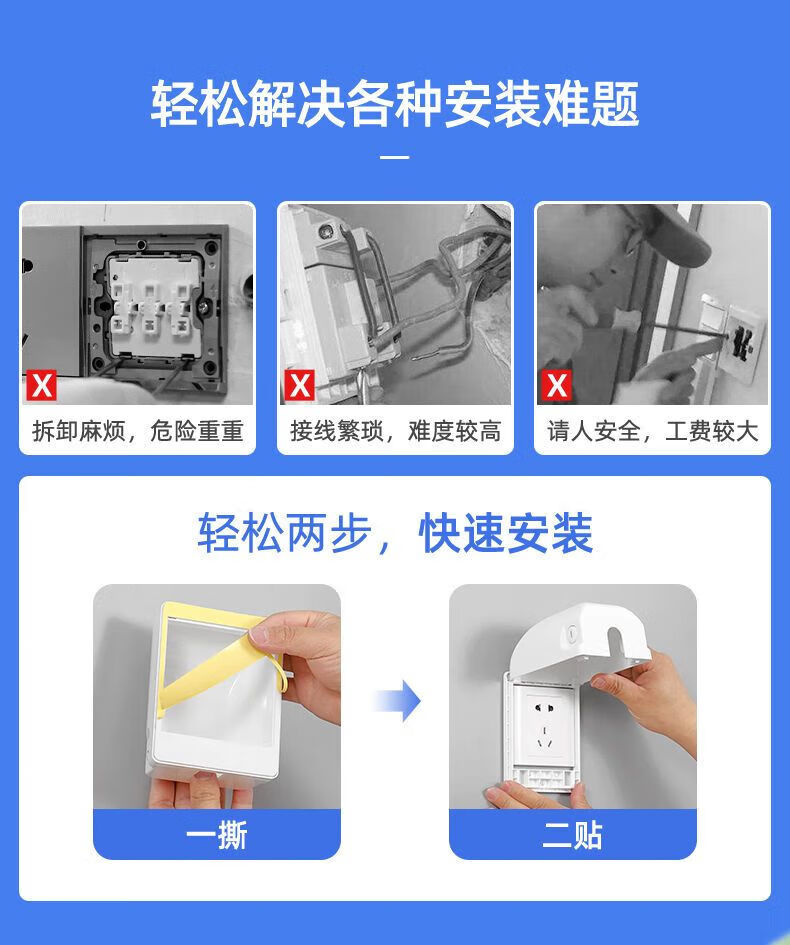 轻松解决各种安装难题

X
拆卸麻烦，危险重重

X
接线繁琐，难度较高

X
请人安全，工费较大

轻松两步，快速安装

一撕

二贴